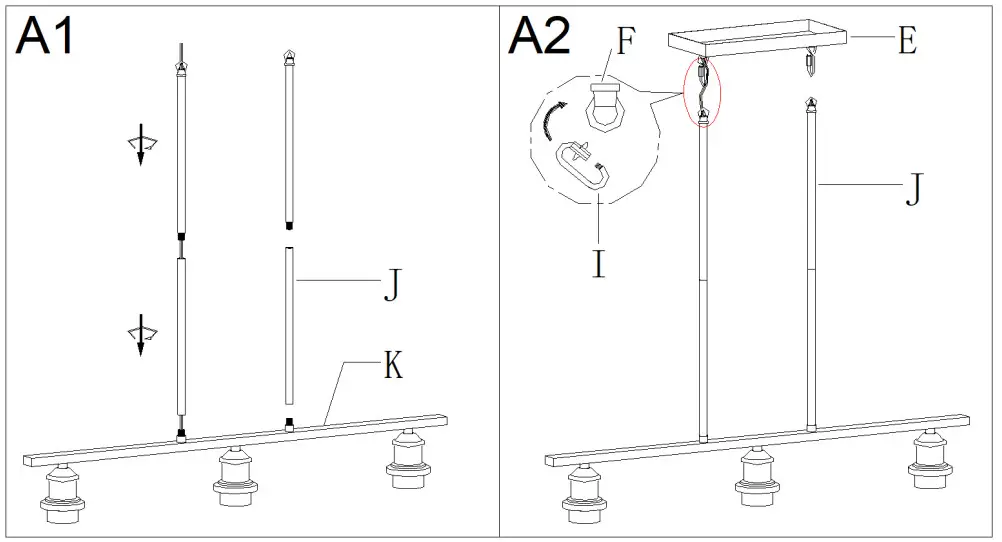 A1

J

K

A2

F

E

J

I