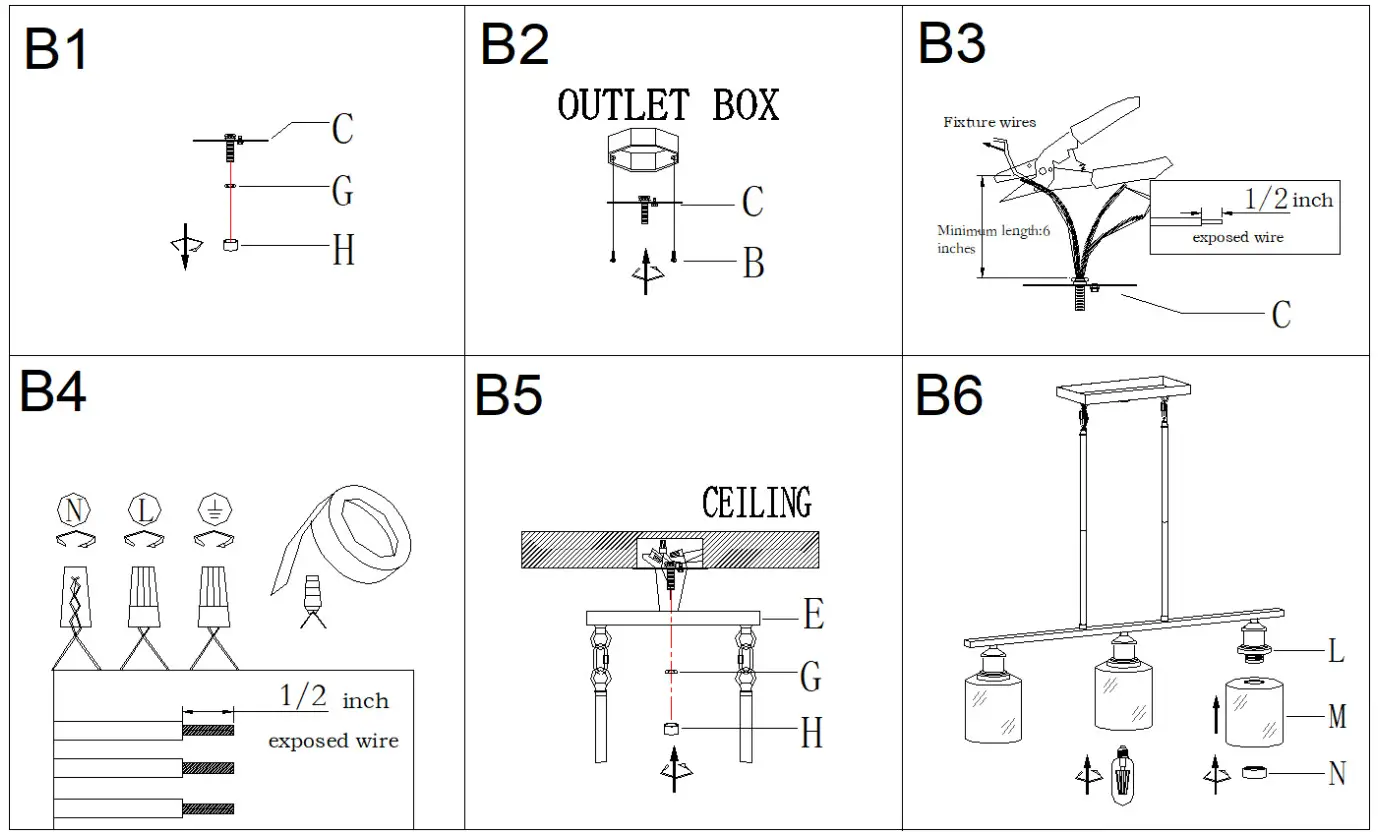 B1

C

G

H

B2

OUTLET BOX

C

B

B3

Fixture wires

Minimum length:6 inches

1/2 inch

exposed wire

C

B4

N

L

1/2 inch

exposed wire

B5

CEILING

E

G

H

B6

L

M

N