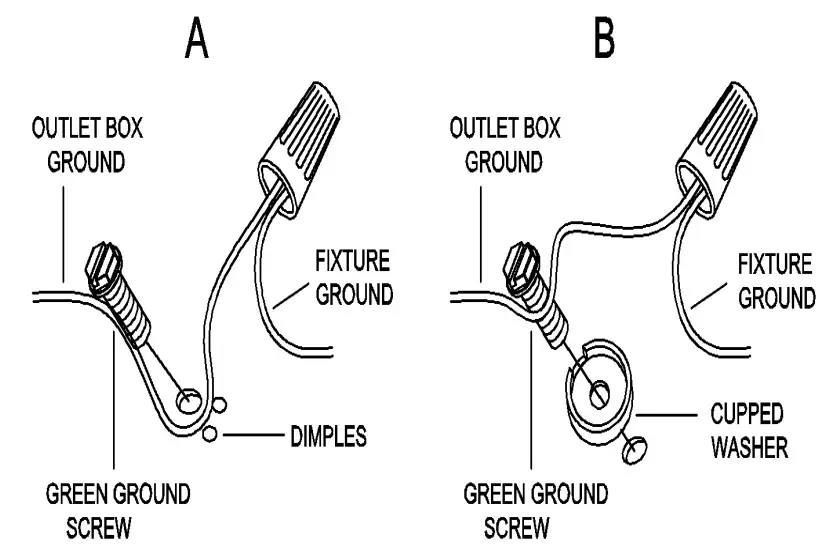 A

OUTLET BOX GROUND

FIXTURE GROUND

DIMPLES

GREEN GROUND SCREW

B

OUTLET BOX GROUND

FIXTURE GROUND

CUPPED WASHER

GREEN GROUND SCREW