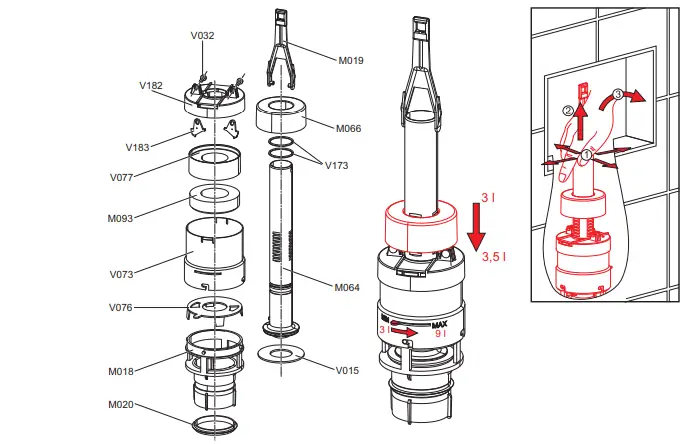 V032
V182
V183
V077
M093
V073
V076
M018
M020
M019
M066
V173
M064
V015
3 l
3,5 l
MIN
MAX
3 l
9 l
②
③
①