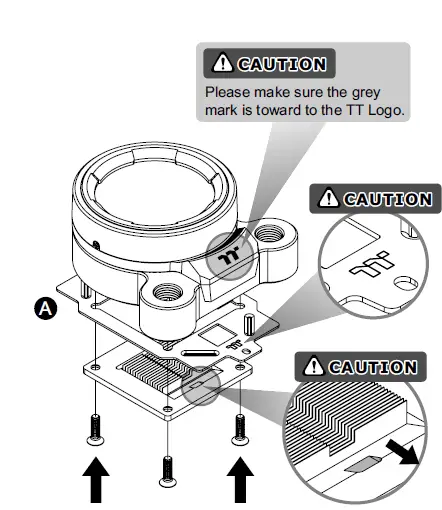 CAUTION
Please make sure the grey mark is toward to the TT Logo.

CAUTION

A

CAUTION