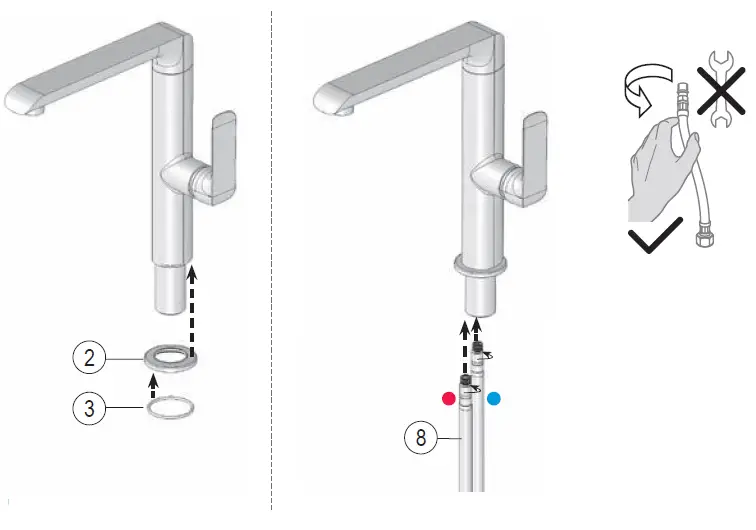 2
3
8