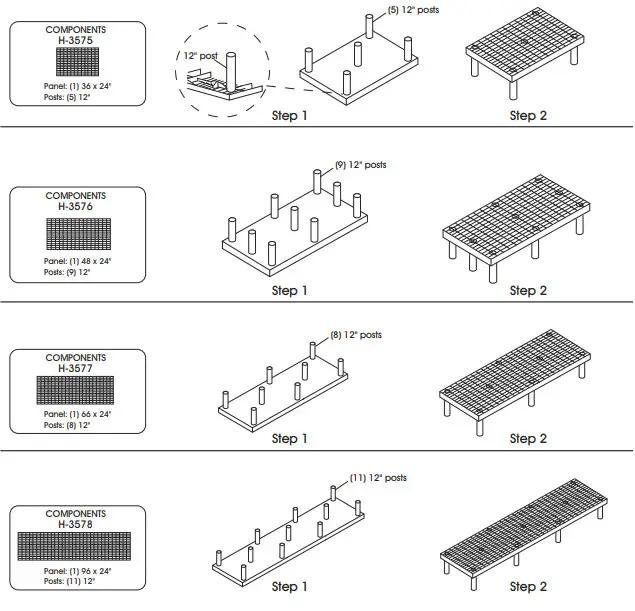 COMPONENTS
H-3575

Panel: (1) 36 x 24"
Posts: (5) 12"

12" post

(5) 12" posts

Step 1

Step 2

COMPONENTS
H-3576

Panel: (1) 48 x 24"
Posts: (9) 12"

(9) 12" posts

Step 1

Step 2

COMPONENTS
H-3577

Panel: (1) 66 x 24"
Posts: (8) 12"

(8) 12" posts

Step 1

Step 2

COMPONENTS
H-3578

Panel: (1) 96 x 24"
Posts: (11) 12"

(11) 12" posts

Step 1

Step 2