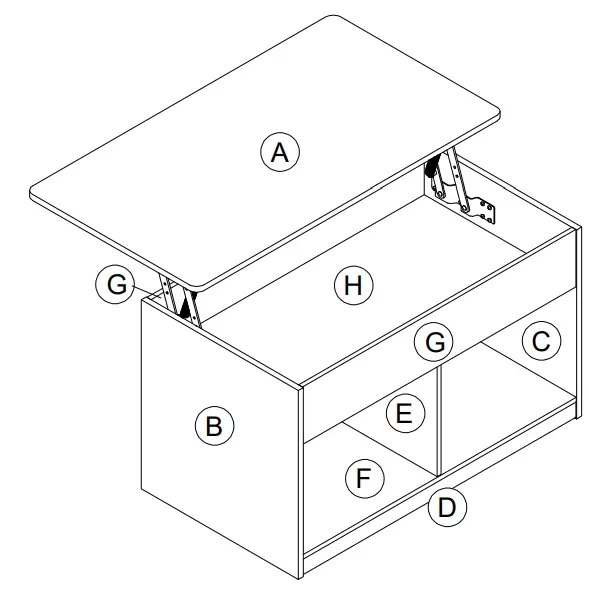 A
G
H
G
C
B
E
F
D