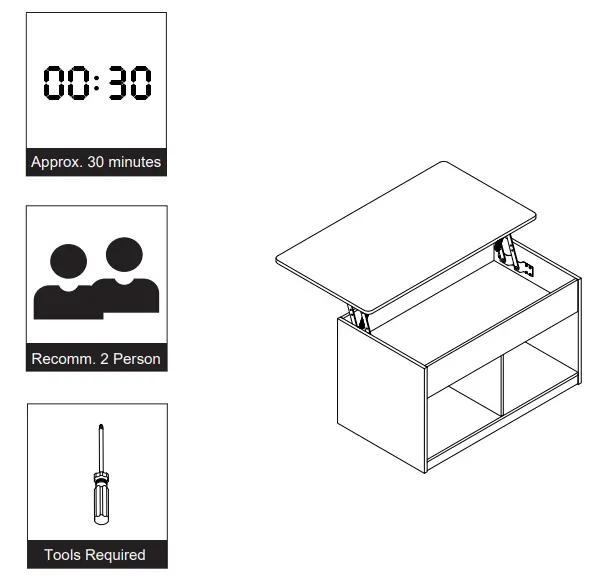 00:30

Approx. 30 minutes

Recomm. 2 Person

Tools Required