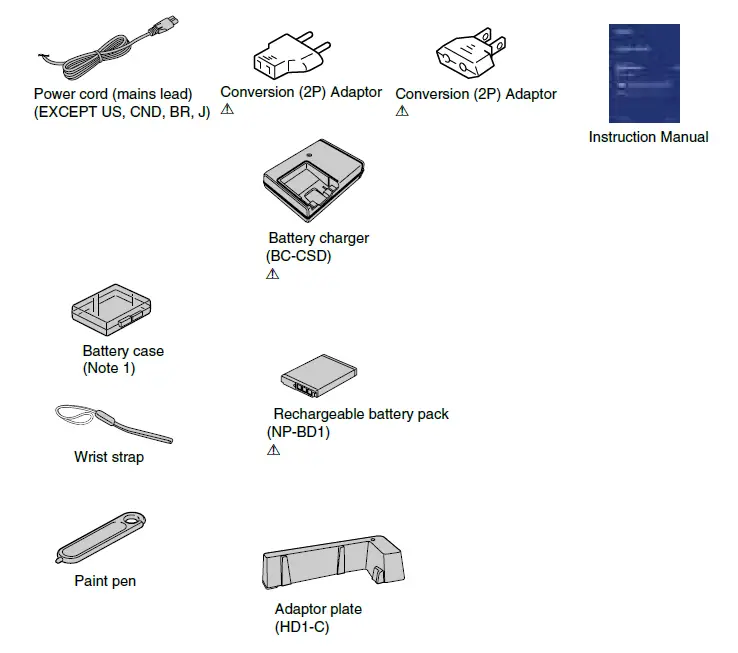 Power cord (mains lead)
(EXCEPT US, CND, BR, J)

Conversion (2P) Adaptor
⚠

Conversion (2P) Adaptor
⚠

Instruction Manual

Battery charger
(BC-CSD)
⚠

Battery case
(Note 1)

Rechargeable battery pack
(NP-BD1)
⚠

Wrist strap

Paint pen

Adaptor plate
(HD1-C)