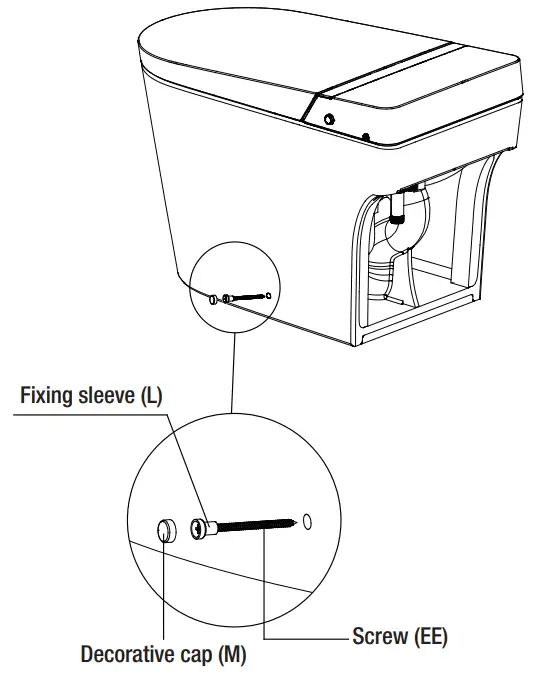 Fixing sleeve (L)

Screw (EE)

Decorative cap (M)