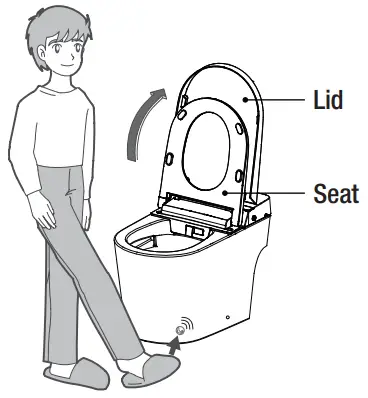 Lid

Seat