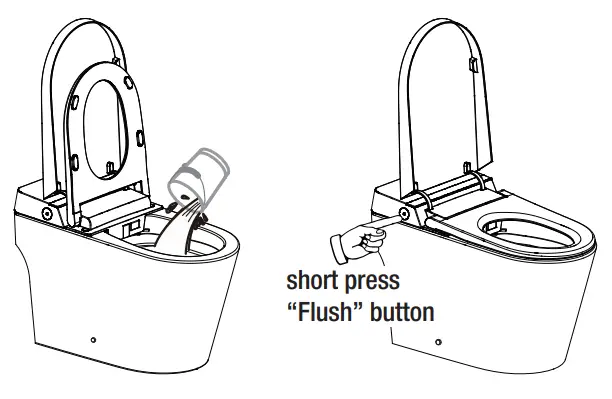 short press
“Flush” button