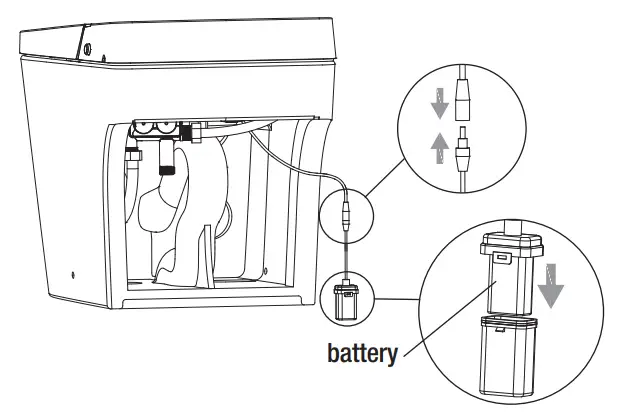 battery