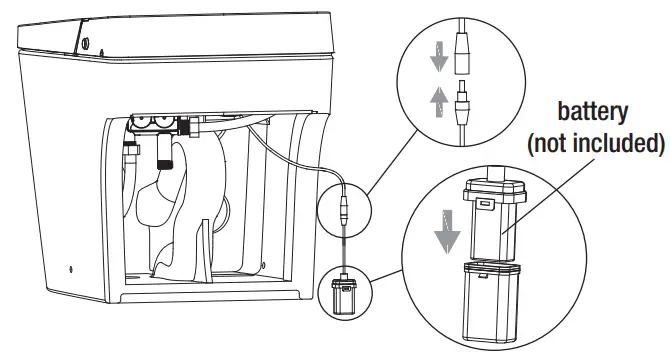 battery
(not included)