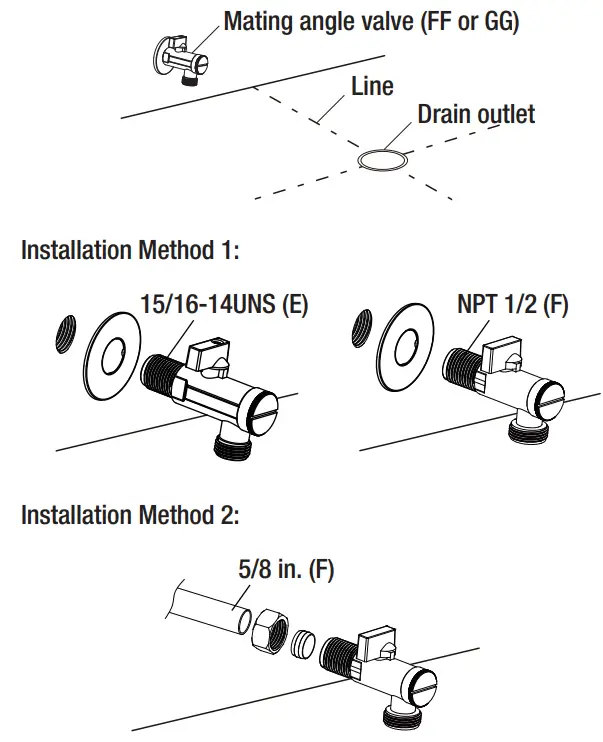 Mating angle valve (FF or GG)
Line
Drain outlet

Installation Method 1:

15/16-14UNS (E)
NPT 1/2 (F)

Installation Method 2:

5/8 in. (F)