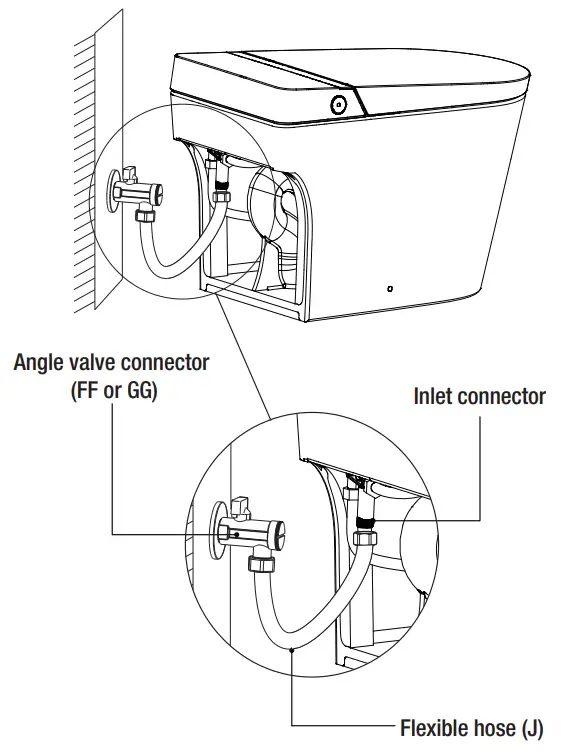 Angle valve connector (FF or GG)

Inlet connector

Flexible hose (J)