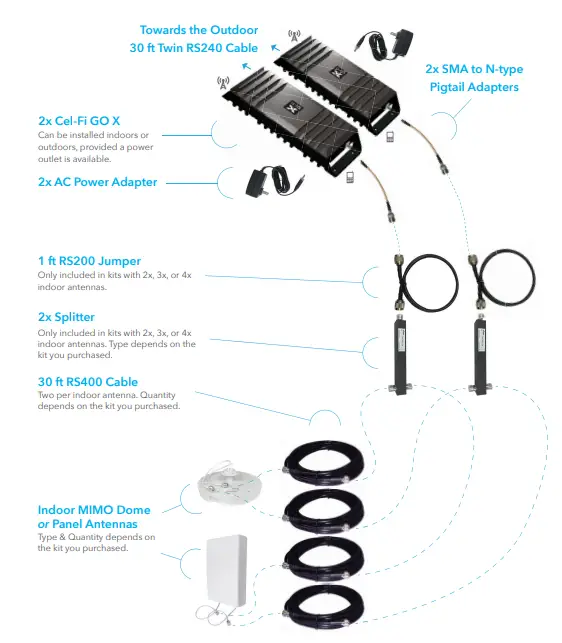 Towards the Outdoor
30 ft Twin RS240 Cable

2x SMA to N-type
Pigtail Adapters

2x Cel-Fi GO X
Can be installed indoors or outdoors, provided a power outlet is available.

2x AC Power Adapter

1 ft RS200 Jumper
Only included in kits with 2x, 3x, or 4x indoor antennas.

2x Splitter
Only included in kits with 2x, 3x, or 4x indoor antennas. Type depends on the kit you purchased.

30 ft RS400 Cable
Two per indoor antenna. Quantity depends on the kit you purchased.

Indoor MIMO Dome
or Panel Antennas
Type & Quantity depends on the kit you purchased.