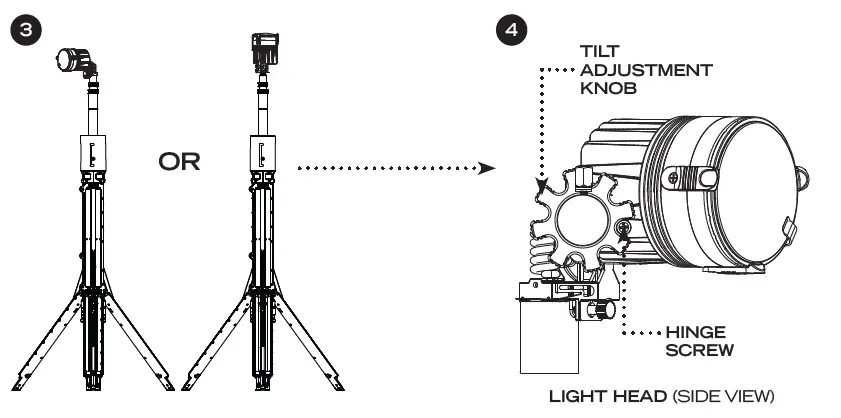 3

OR

4

TILT ADJUSTMENT KNOB

HINGE SCREW

LIGHT HEAD (SIDE VIEW)