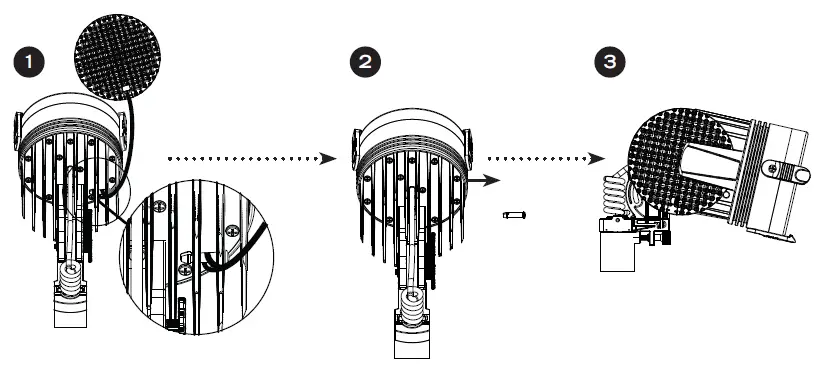 1

2

3