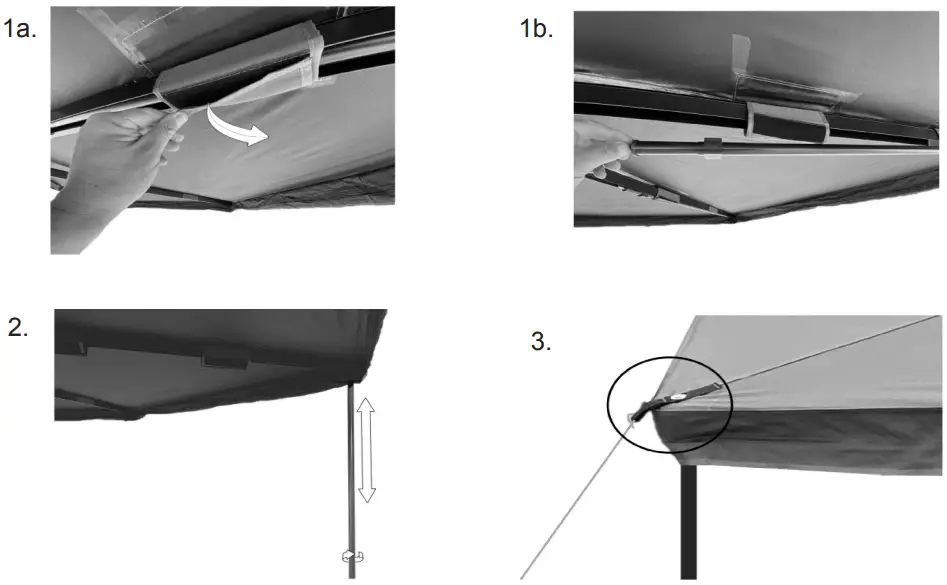 1a.

1b.

2.

3.