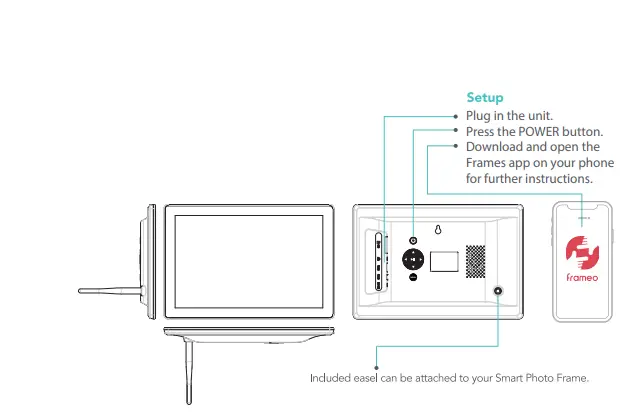 Setup
Plug in the unit.
Press the POWER button.
Download and open the Frames app on your phone for further instructions.

frameo

Included easel can be attached to your Smart Photo Frame.