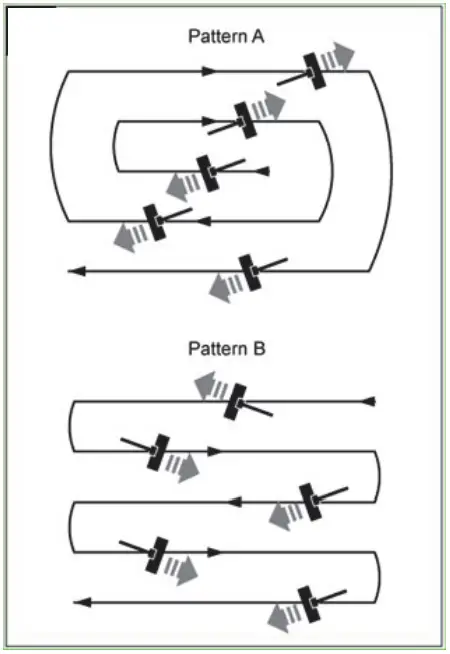 Pattern A

Pattern B