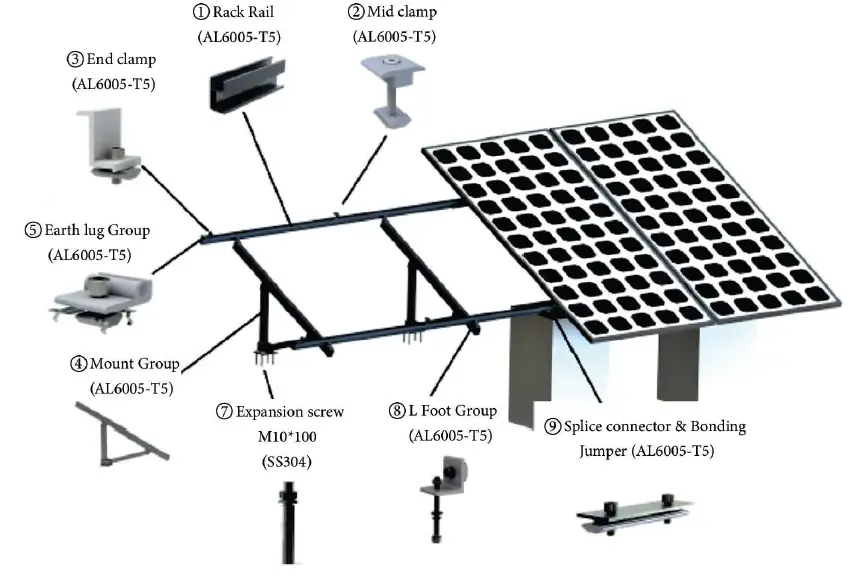 ① Rack Rail (AL6005-T5)

② Mid clamp (AL6005-T5)

③ End clamp (AL6005-T5)

⑤ Earth lug Group (AL6005-T5)

④ Mount Group (AL6005-T5)

⑦ Expansion screw M10*100 (SS304)

⑧ L Foot Group (AL6005-T5)

⑨ Splice connector & Bonding Jumper (AL6005-T5)