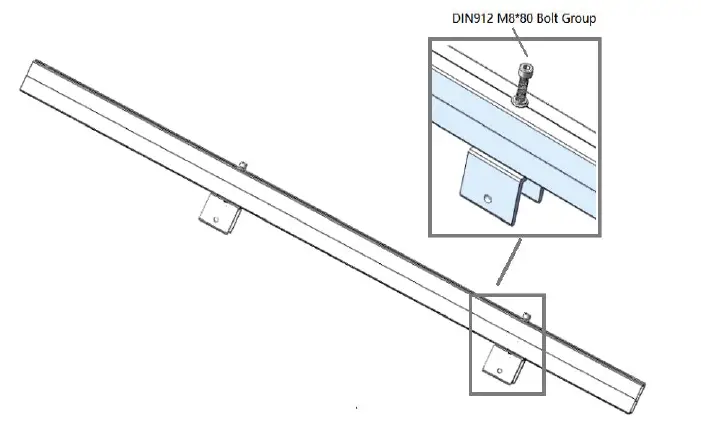 DIN912 M8*80 Bolt Group