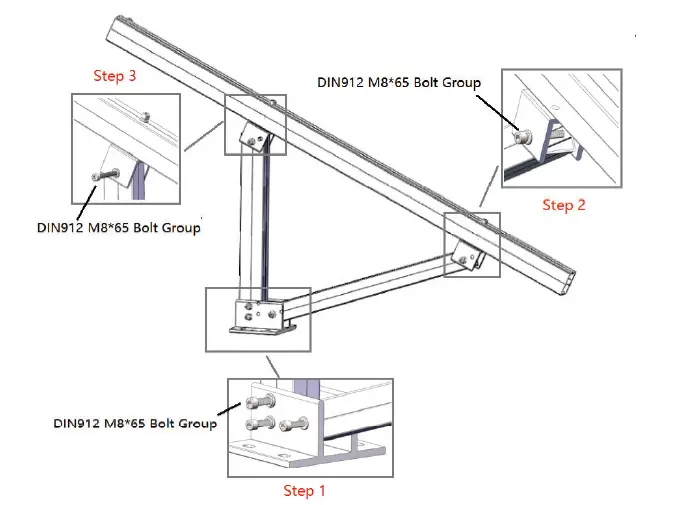 Step 3

DIN912 M8*65 Bolt Group

DIN912 M8*65 Bolt Group

Step 2

DIN912 M8*65 Bolt Group

Step 1