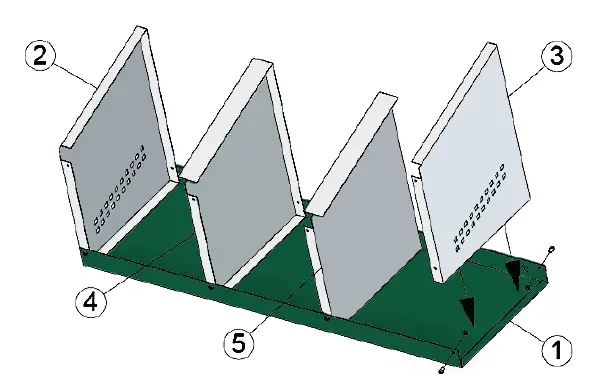 2
3
4
5
1