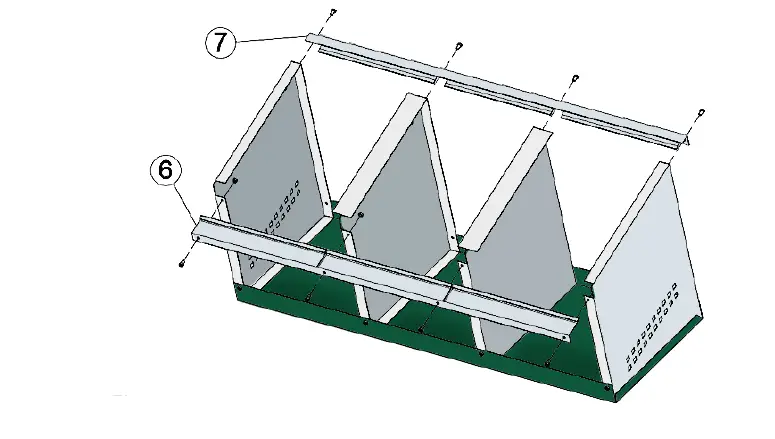 7

6