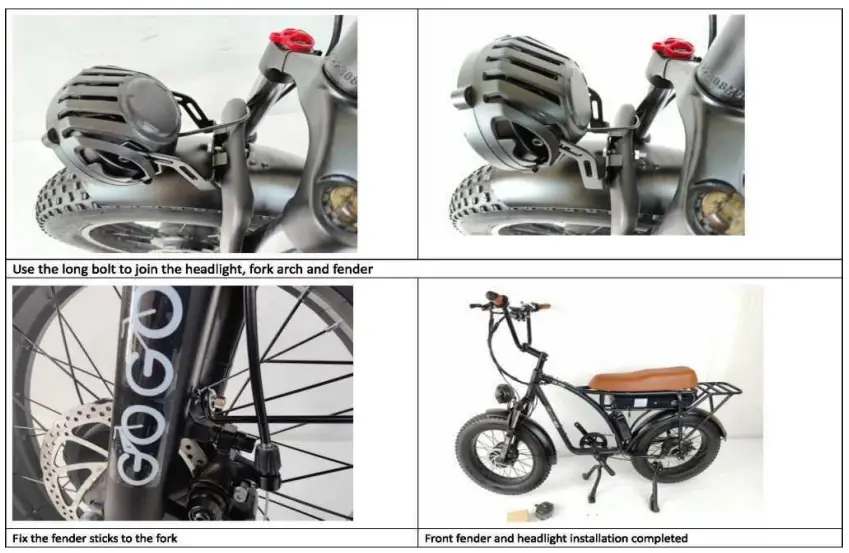 Use the long bolt to join the headlight, fork arch and fender

GOGO

Fix the fender sticks to the fork

Front fender and headlight installation completed