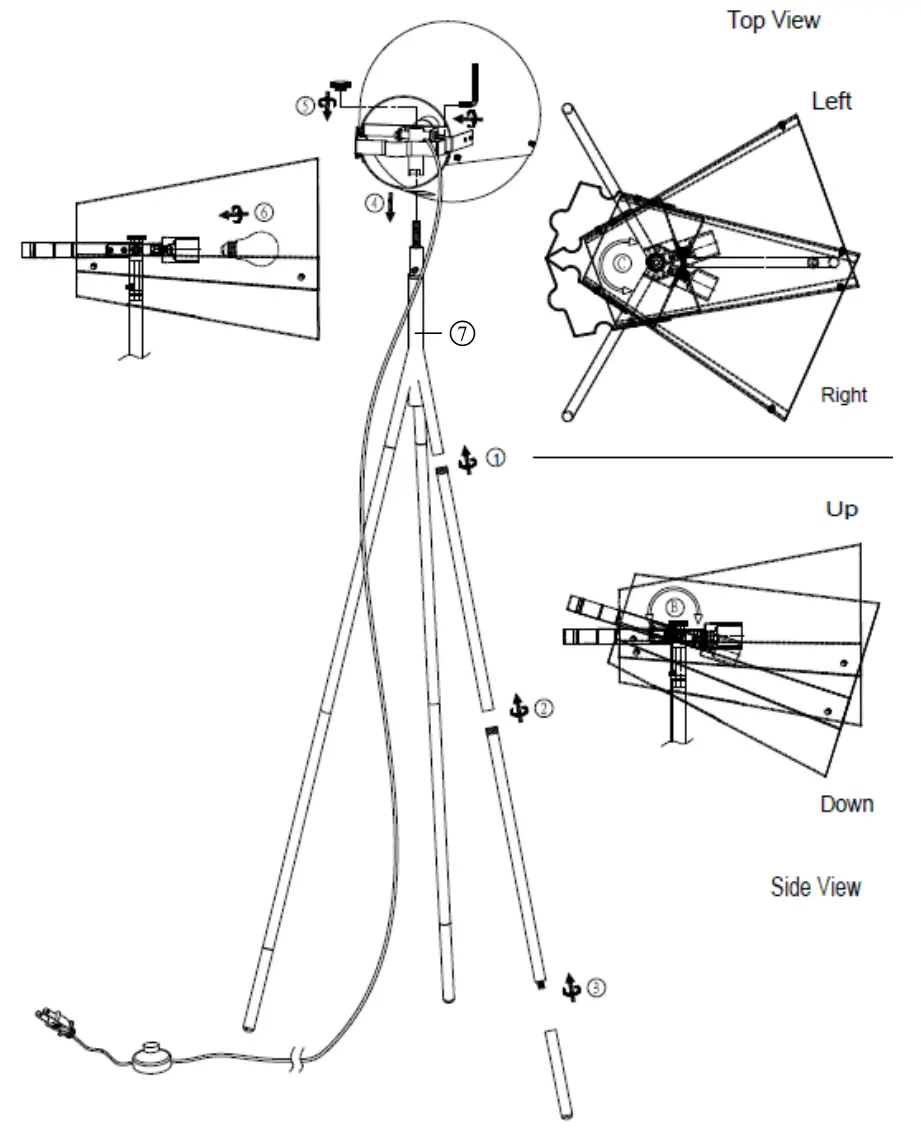 Top View

Left

⑤

④

⑥

⑦

C

Right

①

Up

B

②

Down

Side View

③