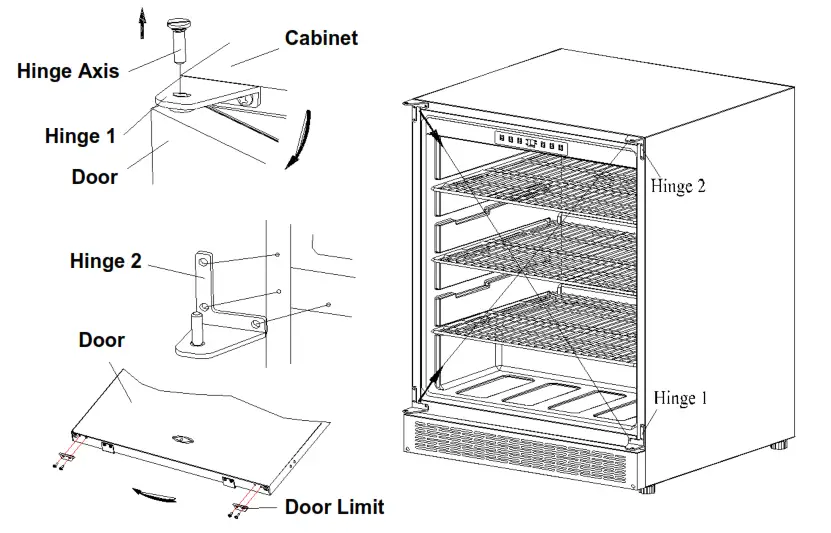 Hinge Axis

Cabinet

Hinge 1

Door

Hinge 2

Door

Door Limit

Hinge 2

Hinge 1