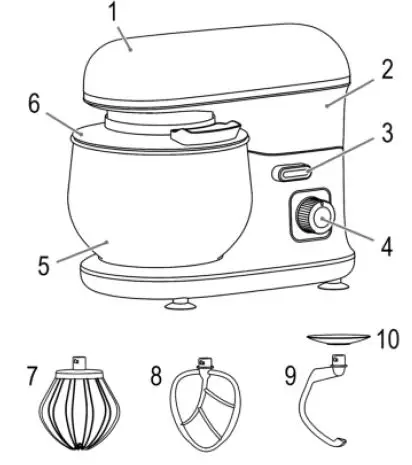 1
2
6
3
4
5
10
7
8
9