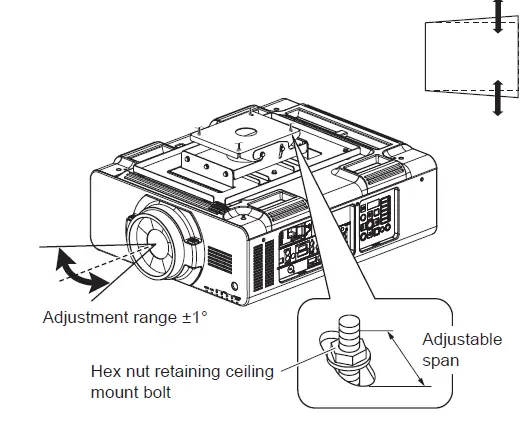 Adjustment range ±1°

Hex nut retaining ceiling mount bolt

Adjustable span