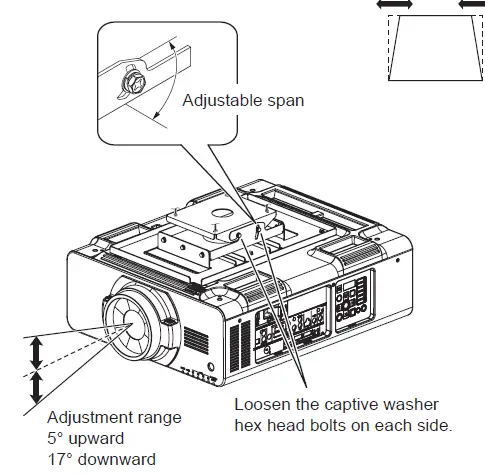 Adjustable span

Loosen the captive washer hex head bolts on each side.

Adjustment range
5° upward
17° downward