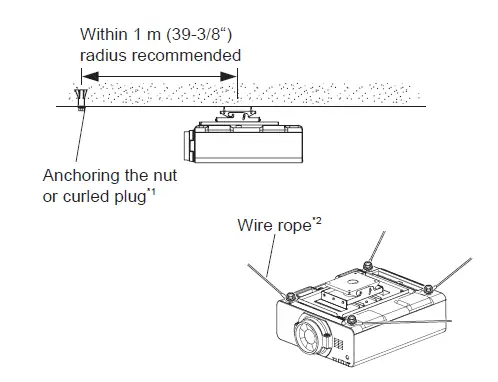 Within 1 m (39-3/8“) radius recommended

Anchoring the nut or curled plug$^{*1}$

Wire rope$^{*2}$