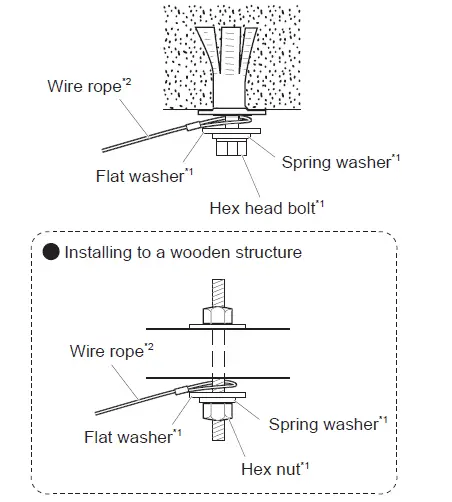 Wire rope$^{*2}$

Flat washer$^{*1}$

Spring washer$^{*1}$

Hex head bolt$^{*1}$

● Installing to a wooden structure

Wire rope$^{*2}$

Flat washer$^{*1}$

Spring washer$^{*1}$

Hex nut$^{*1}$