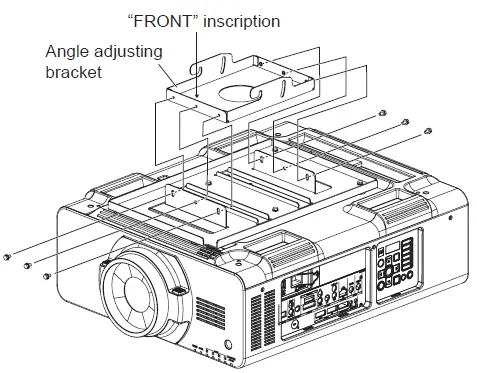 “FRONT” inscription

Angle adjusting bracket