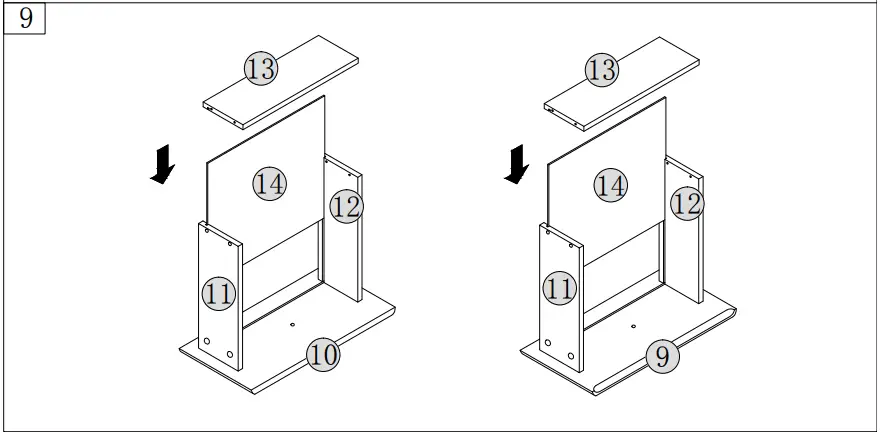 9

13
14
12
11
10

13
14
12
11
9