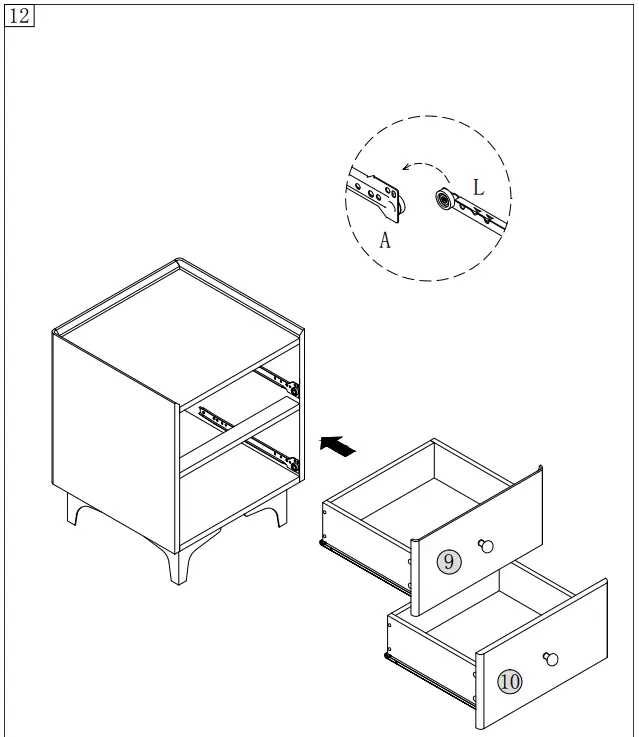 12

L

A

9

10