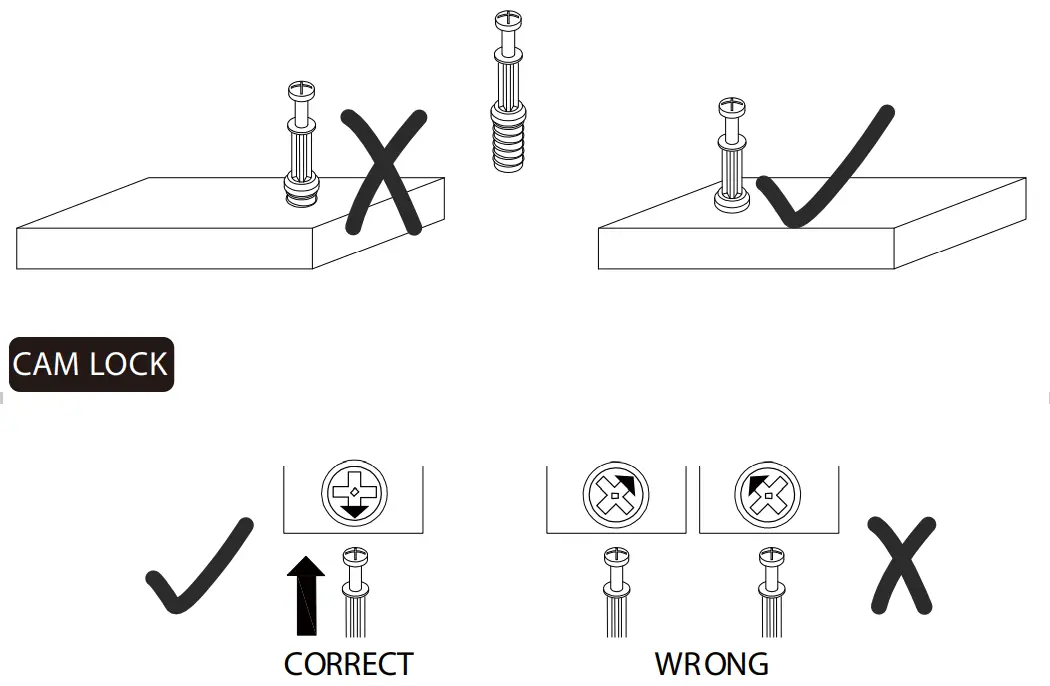 CAM LOCK

CORRECT

WRONG