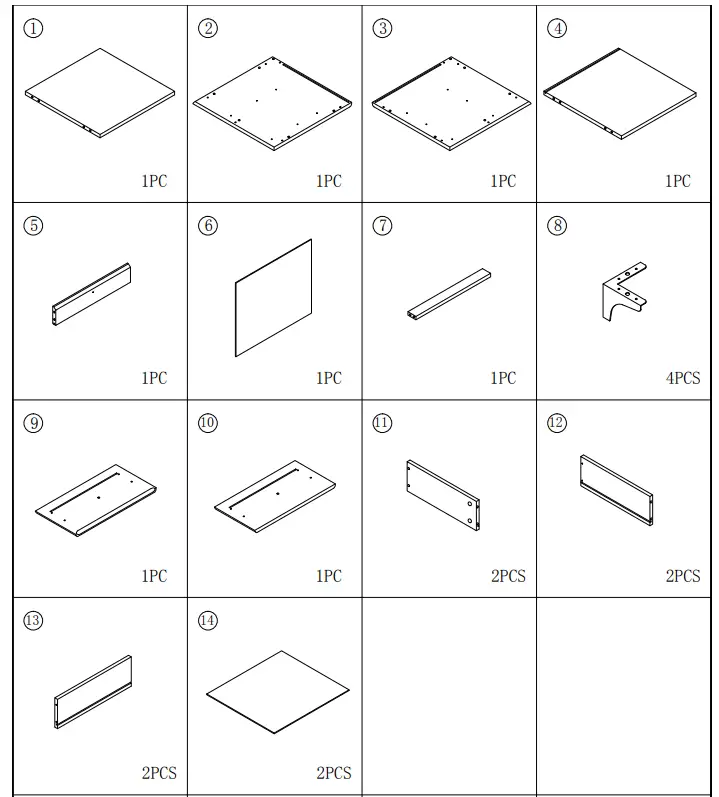 | ① 1PC | ② 1PC | ③ 1PC | ④ 1PC |
|---|---|---|---|
| ⑤ 1PC | ⑥ 1PC | ⑦ 1PC | ⑧ 4PCS |
| ⑨ 1PC | ⑩ 1PC | ⑪ 2PCS | ⑫ 2PCS |
| ⑬ 2PCS | ⑭ 2PCS | | |