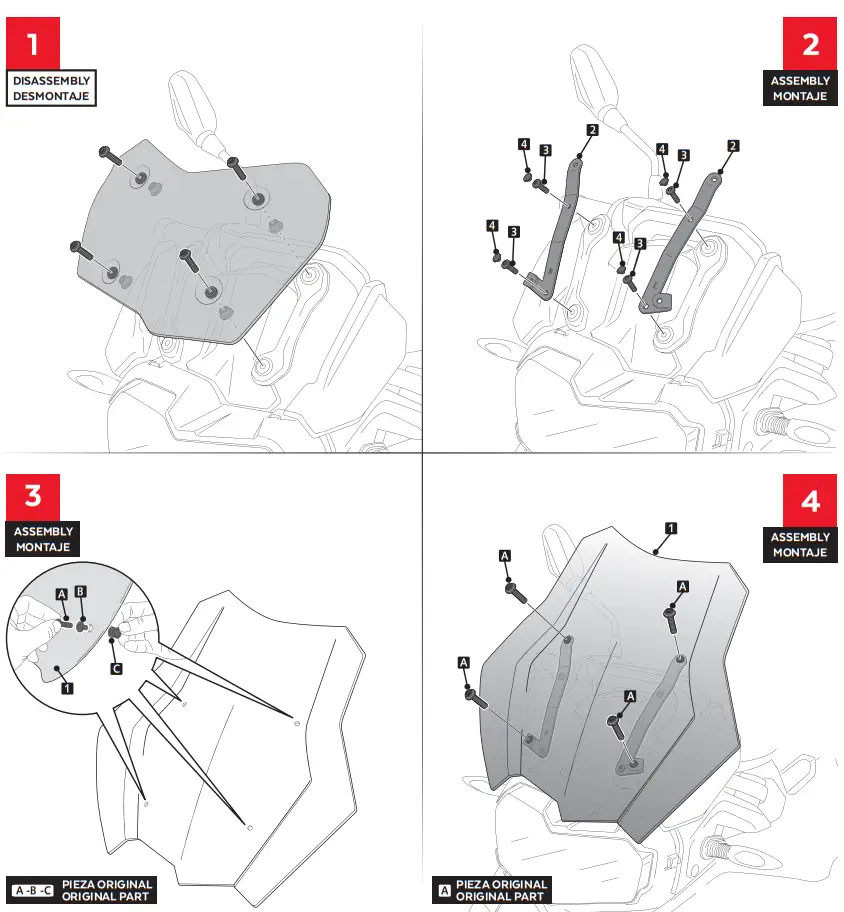 1
DISASSEMBLY
DESMONTAJE

2
ASSEMBLY
MONTAJE

4 3 2 4 3 2
4 3 4 3

3
ASSEMBLY
MONTAJE

A B
C
1

A - B - C PIEZA ORIGINAL
ORIGINAL PART

4
ASSEMBLY
MONTAJE

1
A A
A A

A PIEZA ORIGINAL
ORIGINAL PART