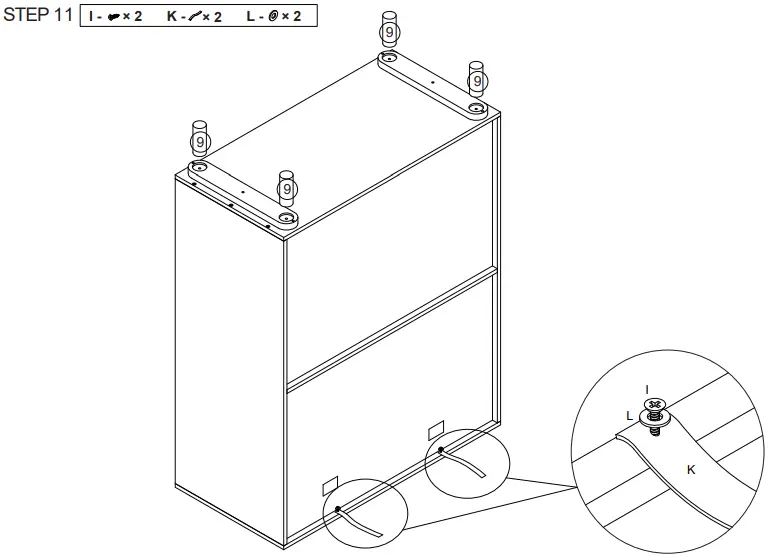 STEP 11 I - × 2 K - × 2 L - × 2

9
9
9
9

I
L
K