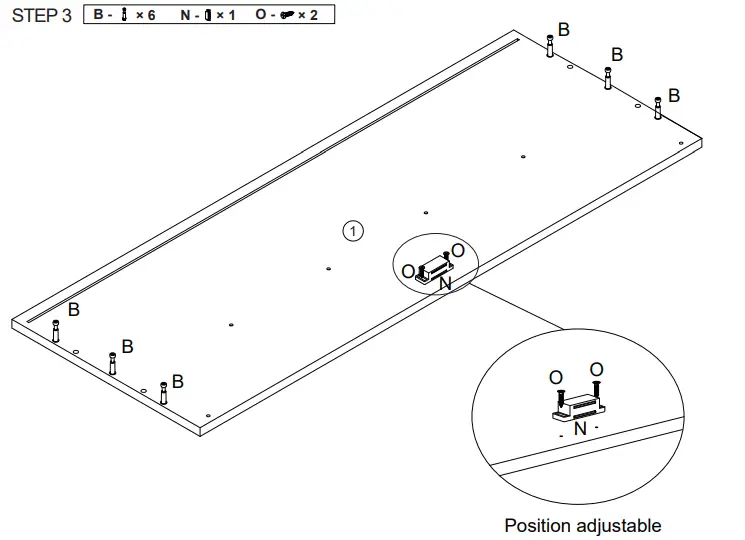 STEP 3

B - × 6 N - × 1 O - × 2

B
B
B
1
O
O
N
B
B
B
O
O
N

Position adjustable