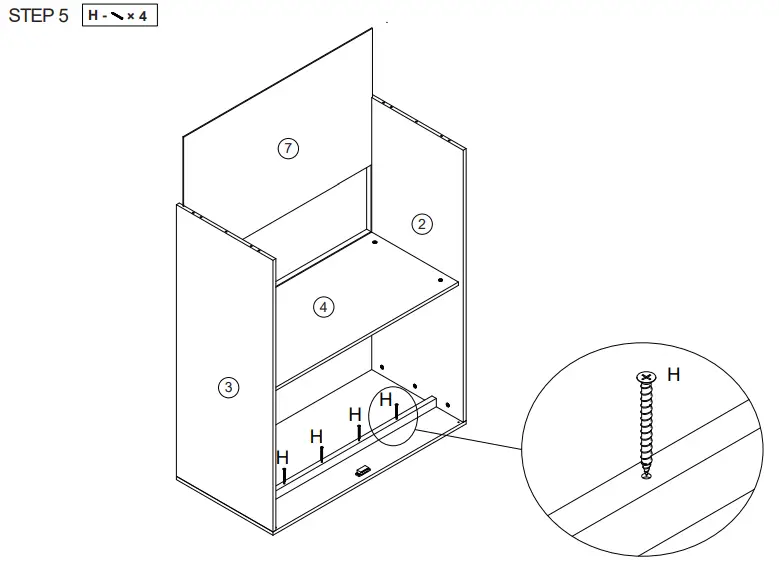 STEP 5 H - × 4

7

2

4

3

H

H

H

H

H