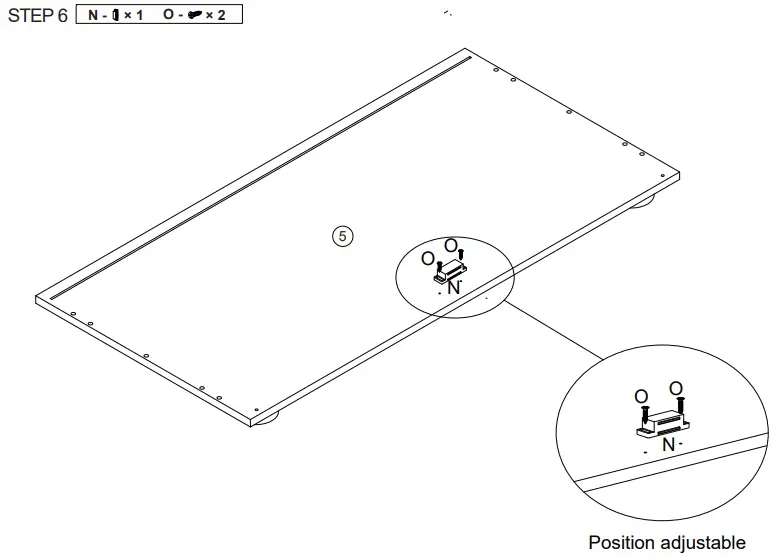 STEP 6 N - × 1 O - × 2

5

O O
N

O O
N

Position adjustable