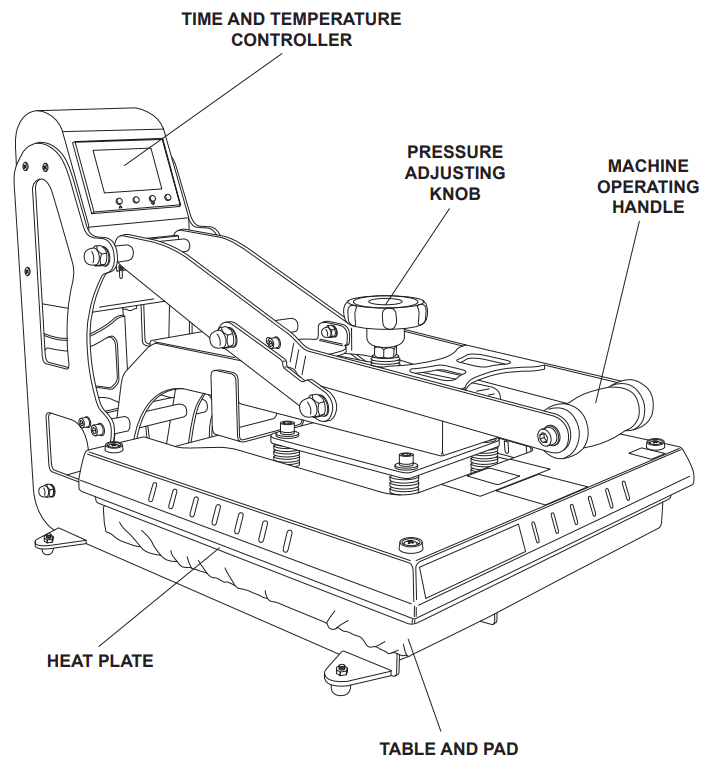 TIME AND TEMPERATURE CONTROLLER

PRESSURE ADJUSTING KNOB

MACHINE OPERATING HANDLE

HEAT PLATE

TABLE AND PAD