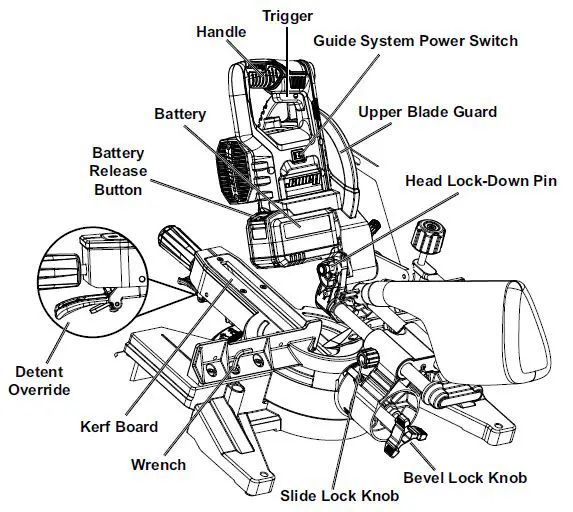 Trigger
Handle
Guide System Power Switch
Battery
Upper Blade Guard
Battery Release Button
Head Lock-Down Pin
Detent Override
Kerf Board
Wrench
Slide Lock Knob
Bevel Lock Knob