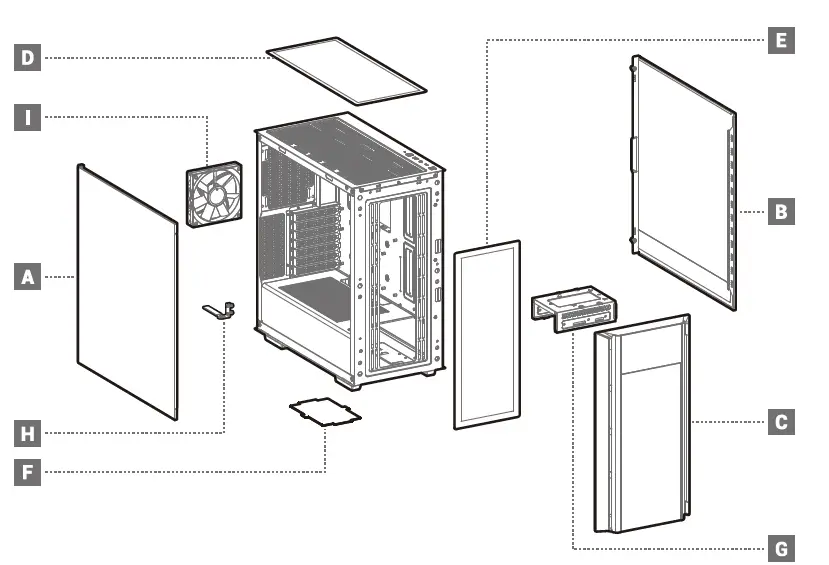 D
I
A
H
F
E
B
C
G