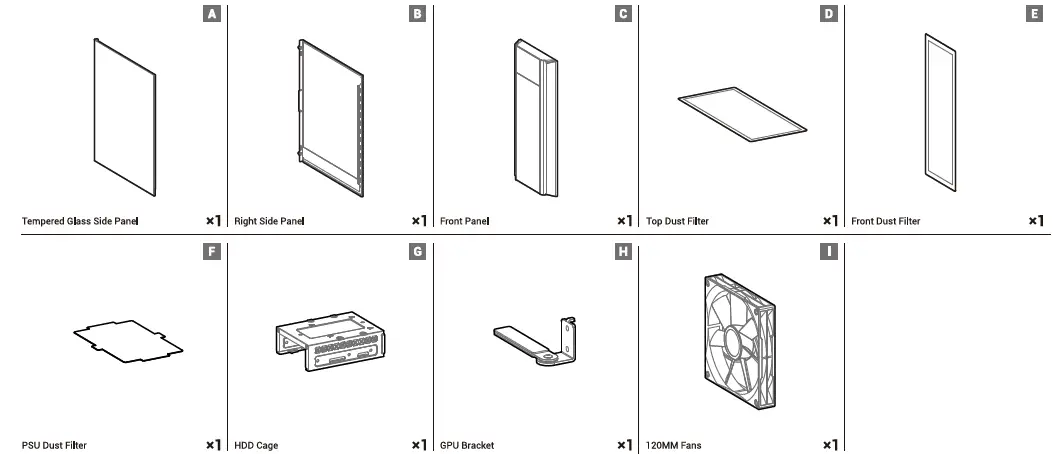 A
Tempered Glass Side Panel
×1

B
Right Side Panel
×1

C
Front Panel
×1

D
Top Dust Filter
×1

E
Front Dust Filter
×1

F
PSU Dust Filter
×1

G
HDD Cage
×1

H
GPU Bracket
×1

I
120MM Fans
×1